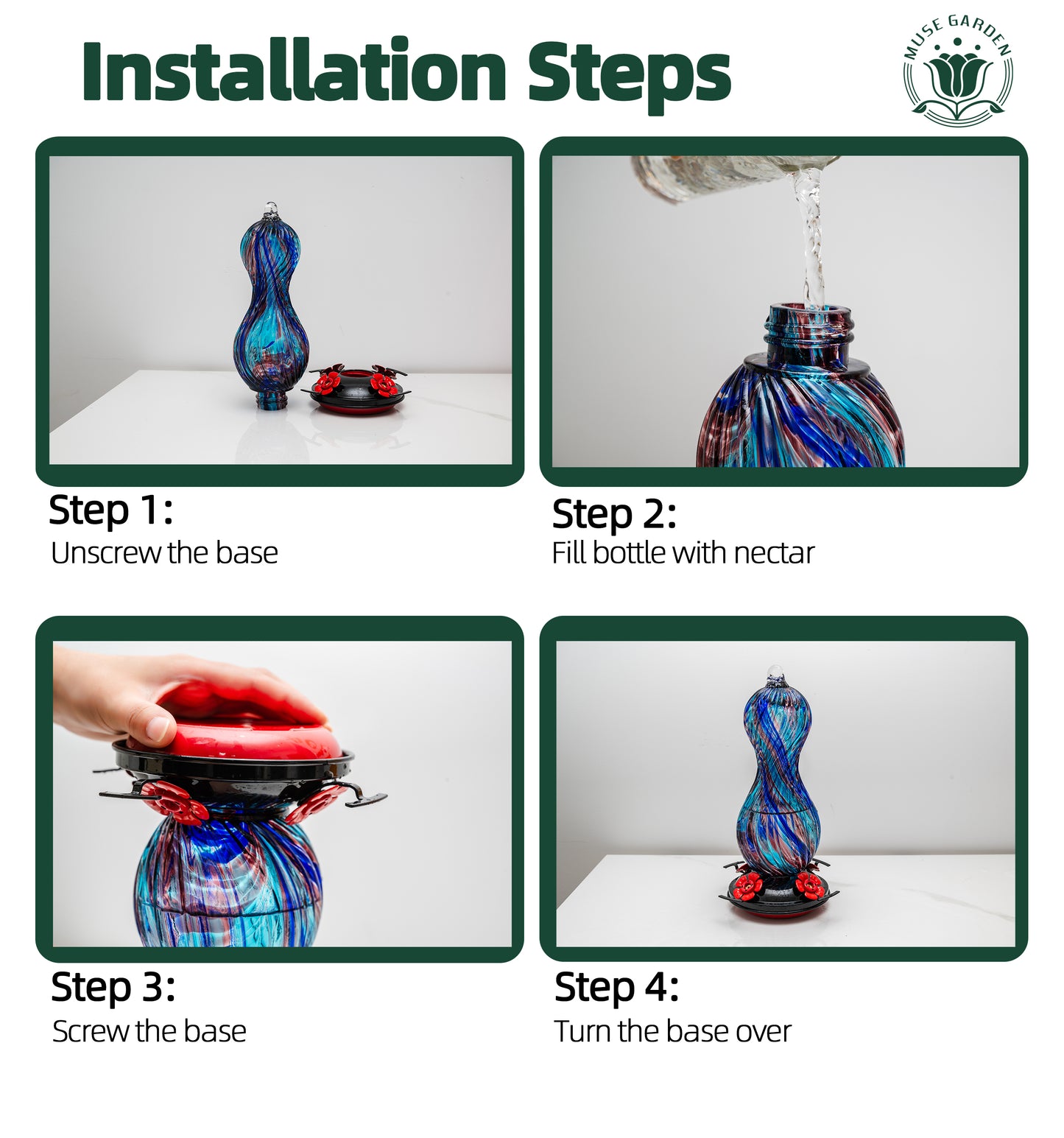 Installation Steps

MUSE GARDEN

Step 1:
Unscrew the base

Step 2:
Fill bottle with nectar

Step 3:
Screw the base

Step 4:
Turn the base over